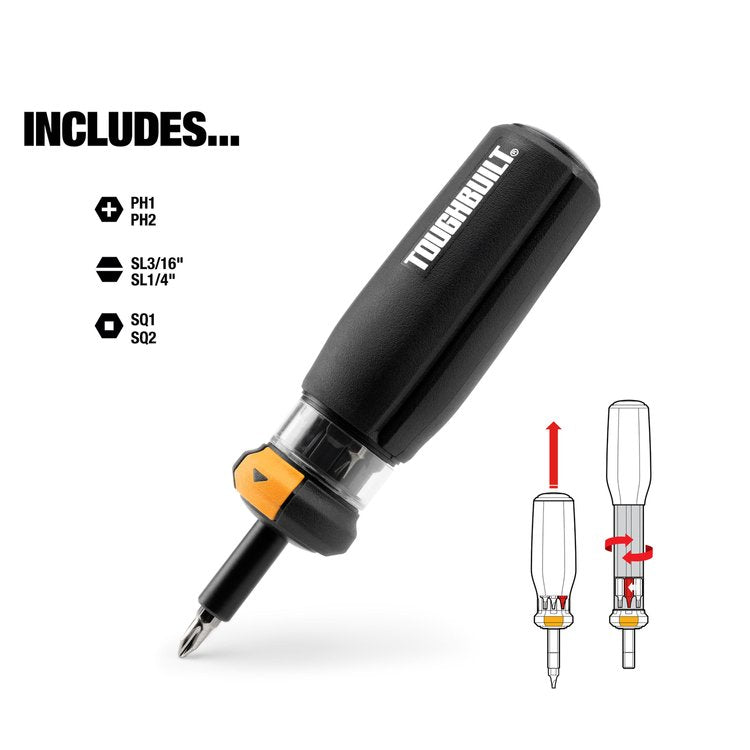 INCLUDES...

PH1
PH2

SL3/16"
SL1/4"

SQ1
SQ2

TOUGHBUILT®