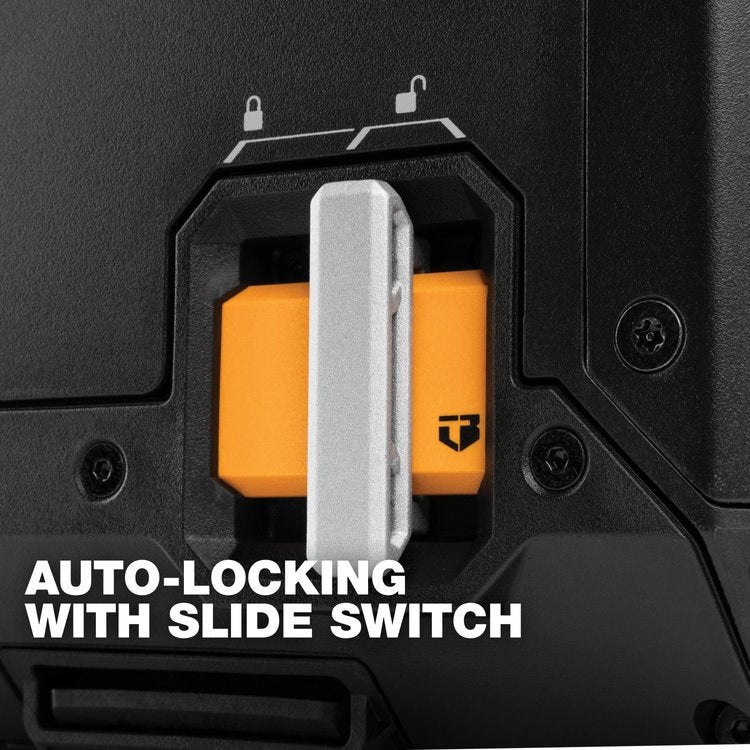 AUTO-LOCKING
WITH SLIDE SWITCH